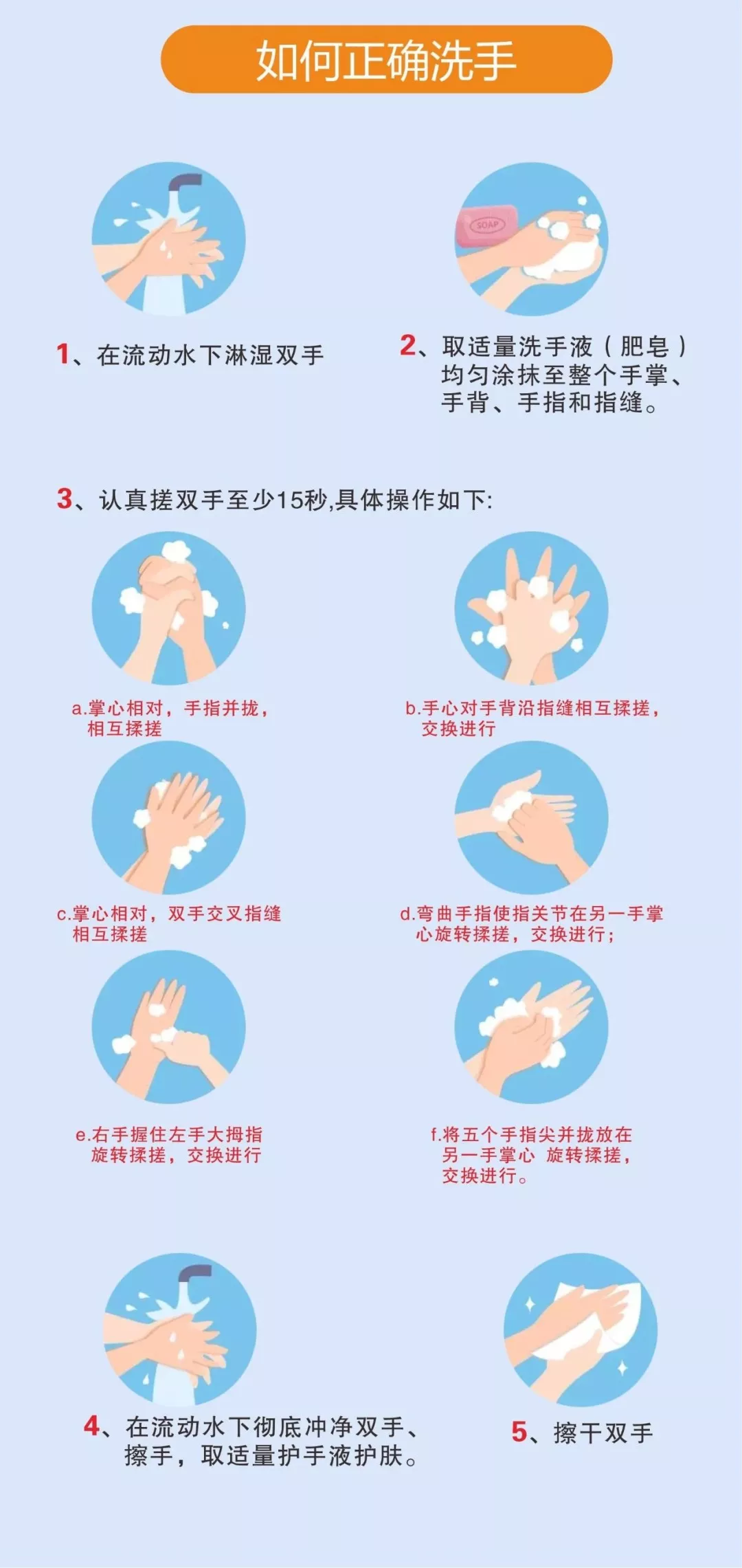 如何正确洗手

SOAP

1、在流动水下淋湿双手

2、取适量洗手液（肥皂）均匀涂抹至整个手掌、手背、手指和指缝。

3、认真搓双手至少15秒,具体操作如下:

a.掌心相对，手指并拢，相互揉搓

b.手心对手背沿指缝相互揉搓，交换进行

c.掌心相对，双手交叉指缝相互揉搓

d.弯曲手指使指关节在另一手掌心旋转揉搓，交换进行；

e.右手握住左手大拇指旋转揉搓，交换进行

f.将五个手指尖并拢放在另一手掌心 旋转揉搓，交换进行。

4、在流动水下彻底冲净双手、擦手，取适量护手液护肤。

5、擦干双手